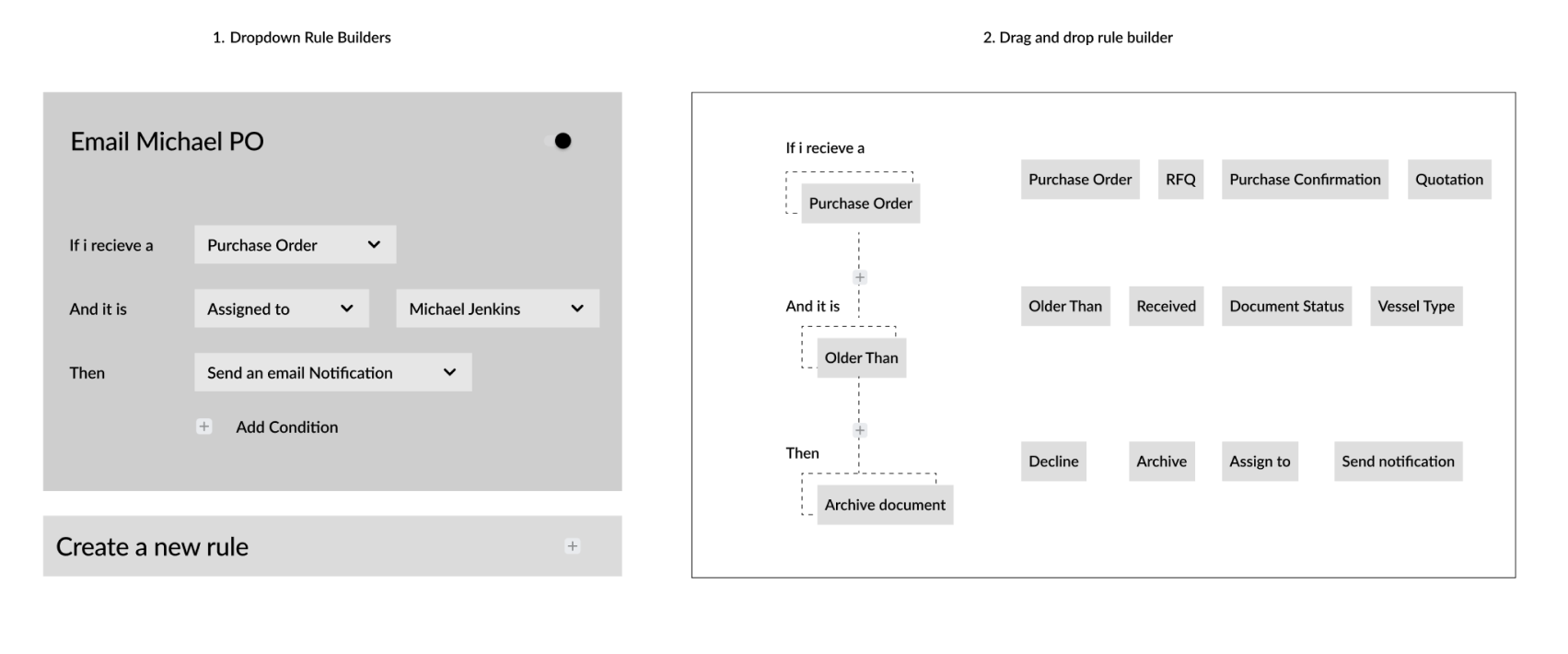 1. Dropdown Rule Builders

Email Michael PO

If i recieve a
Purchase Order

And it is
Assigned to
Michael Jenkins

Then
Send an email Notification

+ Add Condition

Create a new rule +

2. Drag and drop rule builder

If i recieve a
Purchase Order

+

And it is
Older Than

+

Then
Archive document

Purchase Order
RFQ
Purchase Confirmation
Quotation

Older Than
Received
Document Status
Vessel Type

Decline
Archive
Assign to
Send notification